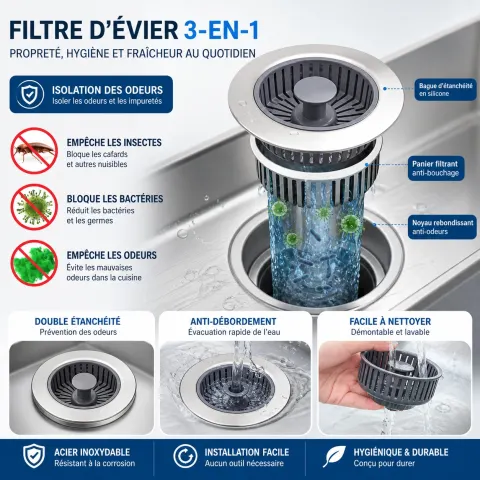 FILTRE D'ÉVIER 3-EN-1
PROPRETÉ, HYGIÈNE ET FRAÎCHEUR AU QUOTIDIEN

ISOLATION DES ODEURS
Isoler les odeurs et les impuretés

EMPÊCHE LES INSECTES
Bloque les cafards et autres nuisibles

BLOQUE LES BACTÉRIES
Réduit les bactéries et les germes

EMPÊCHE LES ODEURS
Évite les mauvaises odeurs dans la cuisine

Bague d'étanchéité en silicone

Panier filtrant anti-bouchage

Noyau rebondissant anti-odeurs

DOUBLE ÉTANCHÉITÉ
Prévention des odeurs

ANTI-DÉBORDEMENT
Évacuation rapide de l'eau

FACILE À NETTOYER
Démontable et lavable

ACIER INOXYDABLE
Résistant à la corrosion

INSTALLATION FACILE
Aucun outil nécessaire

HYGIÉNIQUE & DURABLE
Conçu pour durer